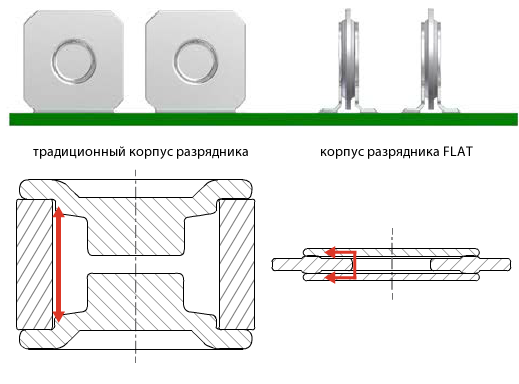 традиционный корпус разрядника

корпус разрядника FLAT