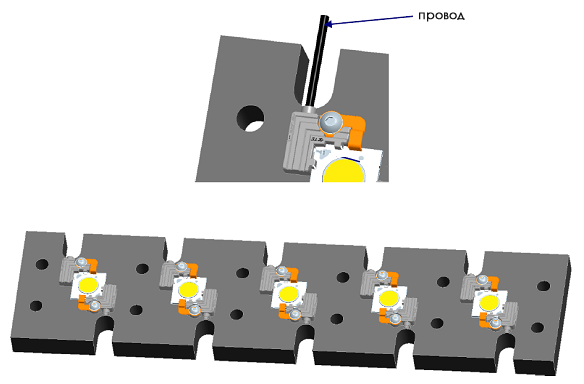 провод