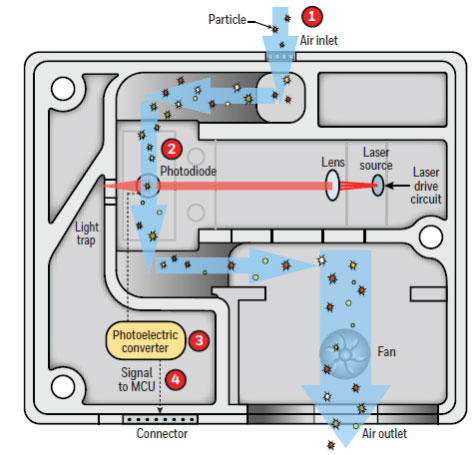 Particle

1

Air inlet

2

Photodiode

Lens

Laser source

Laser drive circuit

Light trap

Photoelectric converter

3

Signal to MCU

4

Fan

Connector

Air outlet